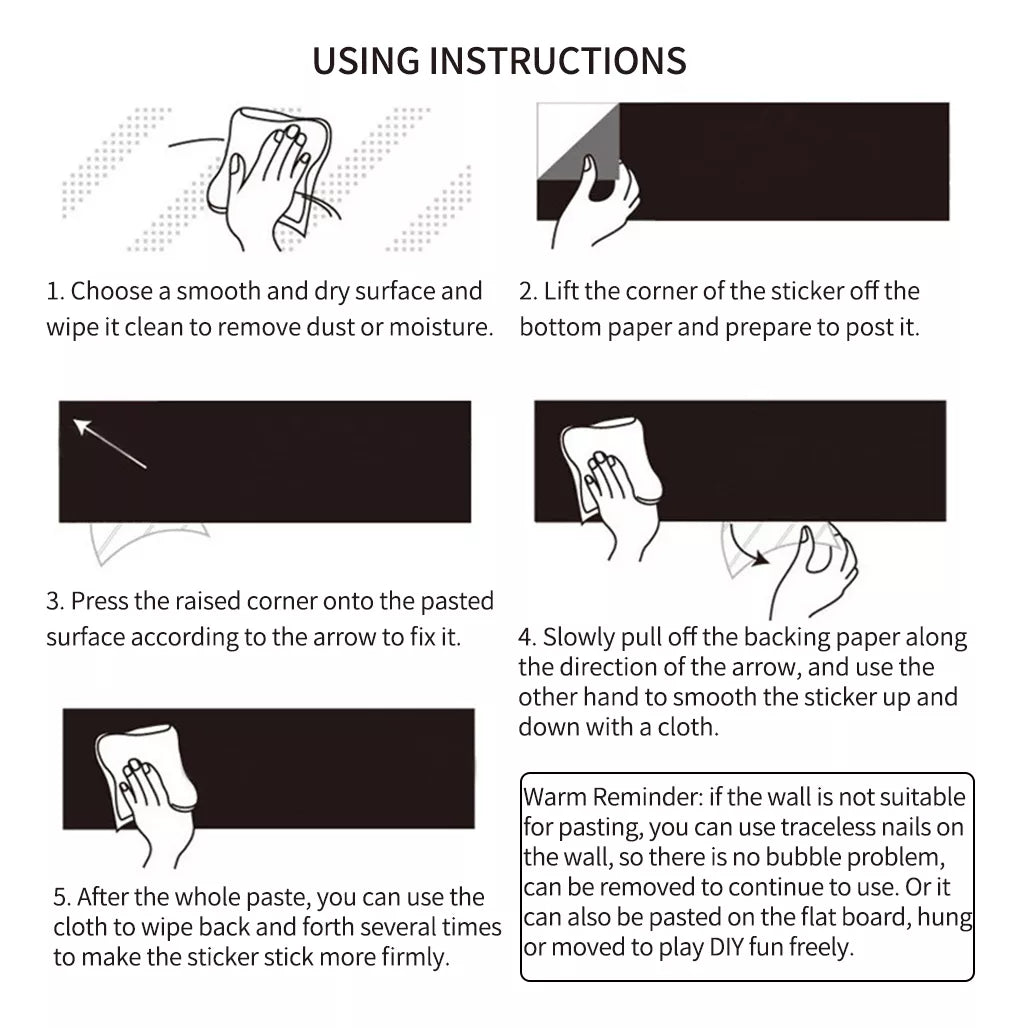 USING INSTRUCTIONS

1. Choose a smooth and dry surface and wipe it clean to remove dust or moisture.

2. Lift the corner of the sticker off the bottom paper and prepare to post it.

3. Press the raised corner onto the pasted surface according to the arrow to fix it.

4. Slowly pull off the backing paper along the direction of the arrow, and use the other hand to smooth the sticker up and down with a cloth.

5. After the whole paste, you can use the cloth to wipe back and forth several times to make the sticker stick more firmly.

Warm Reminder: if the wall is not suitable for pasting, you can use traceless nails on the wall, so there is no bubble problem, can be removed to continue to use. Or it can also be pasted on the flat board, hung or moved to play DIY fun freely.