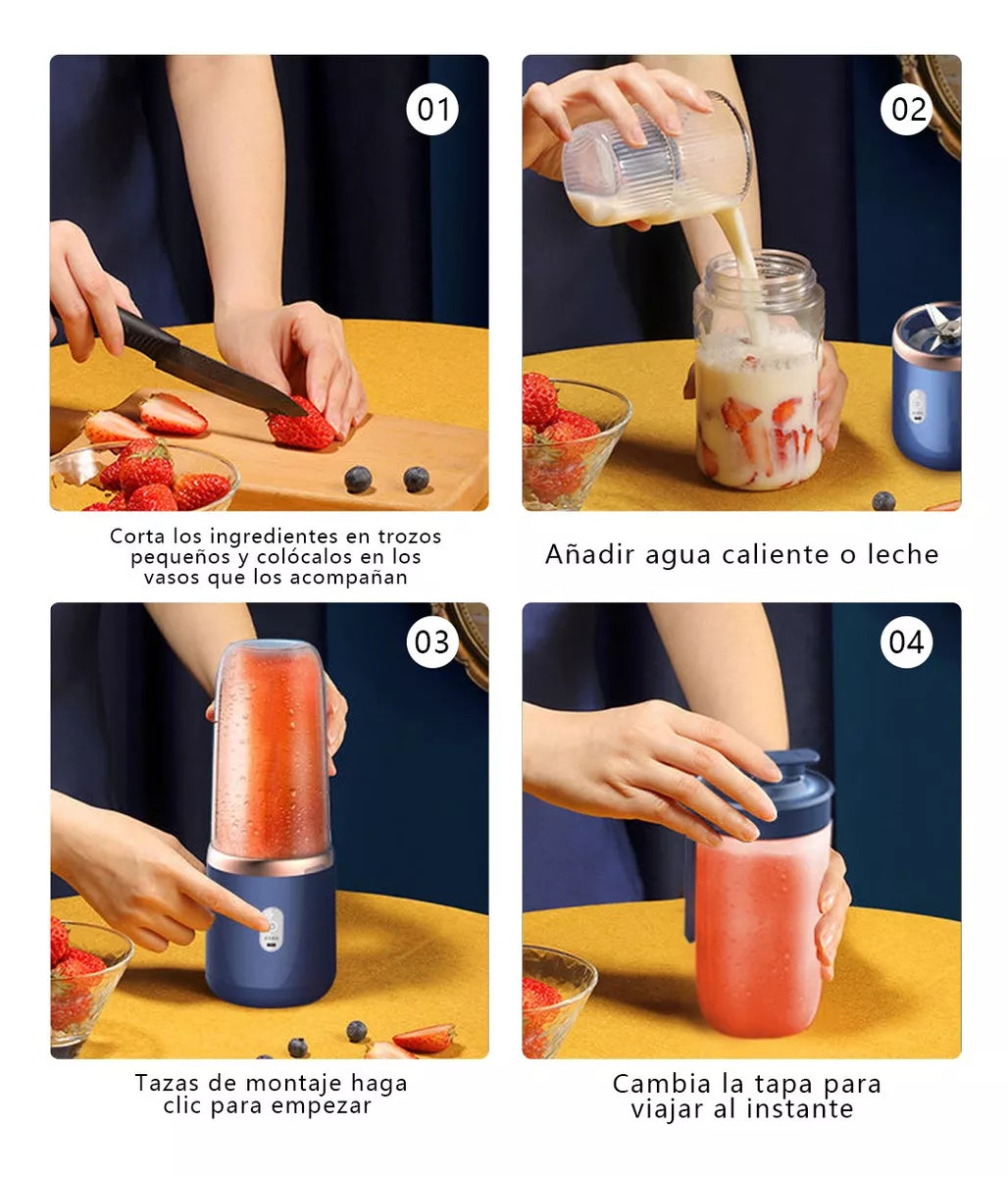 01

Corta los ingredientes en trozos pequeños y colócalos en los vasos que los acompañan

02

Añadir agua caliente o leche

03

Tazas de montaje haga clic para empezar

04

Cambia la tapa para viajar al instante