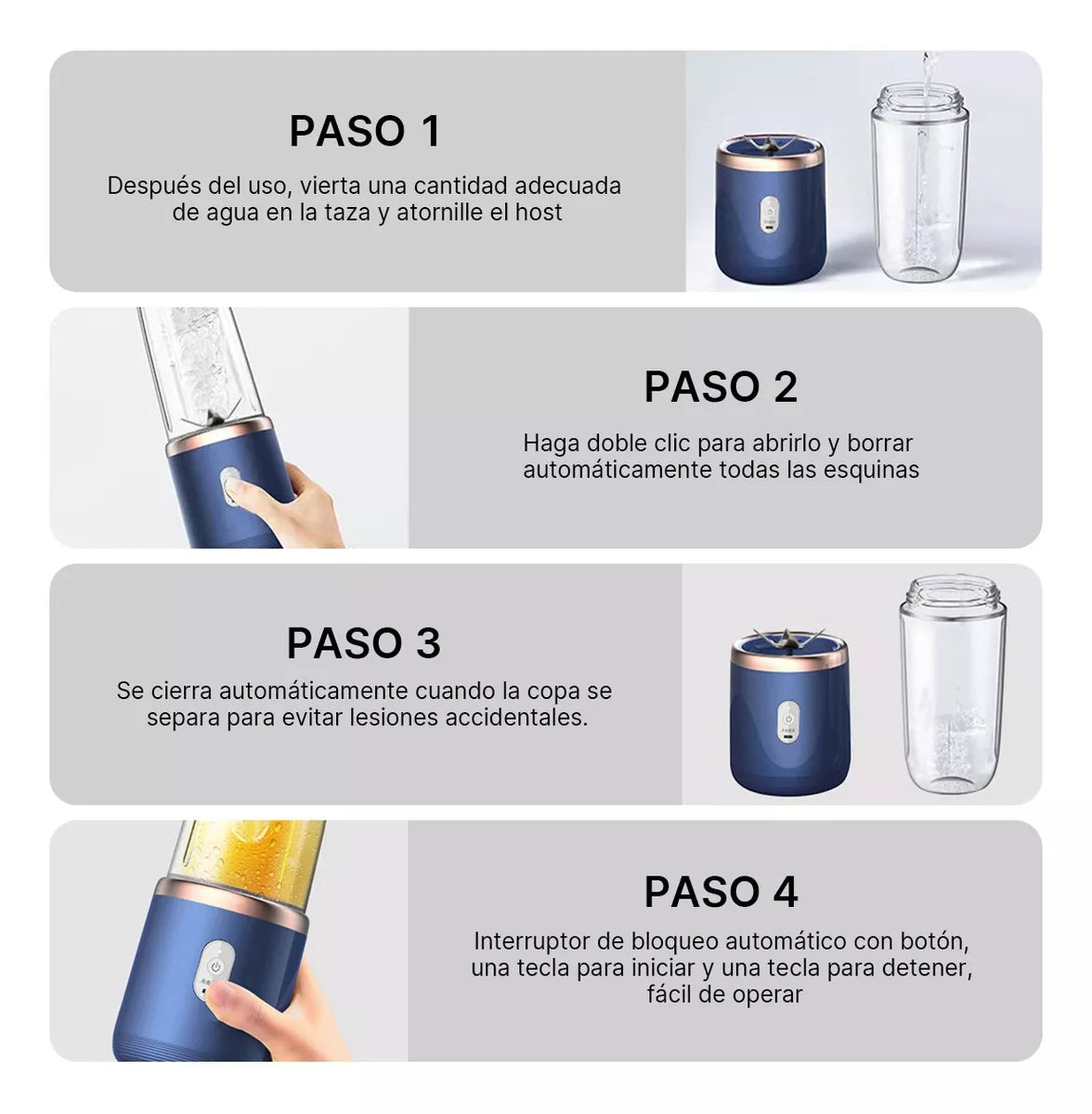 PASO 1

Después del uso, vierta una cantidad adecuada de agua en la taza y atornille el host

PASO 2

Haga doble clic para abrirlo y borrar automáticamente todas las esquinas

PASO 3

Se cierra automáticamente cuando la copa se separa para evitar lesiones accidentales.

PASO 4

Interruptor de bloqueo automático con botón, una tecla para iniciar y una tecla para detener, fácil de operar